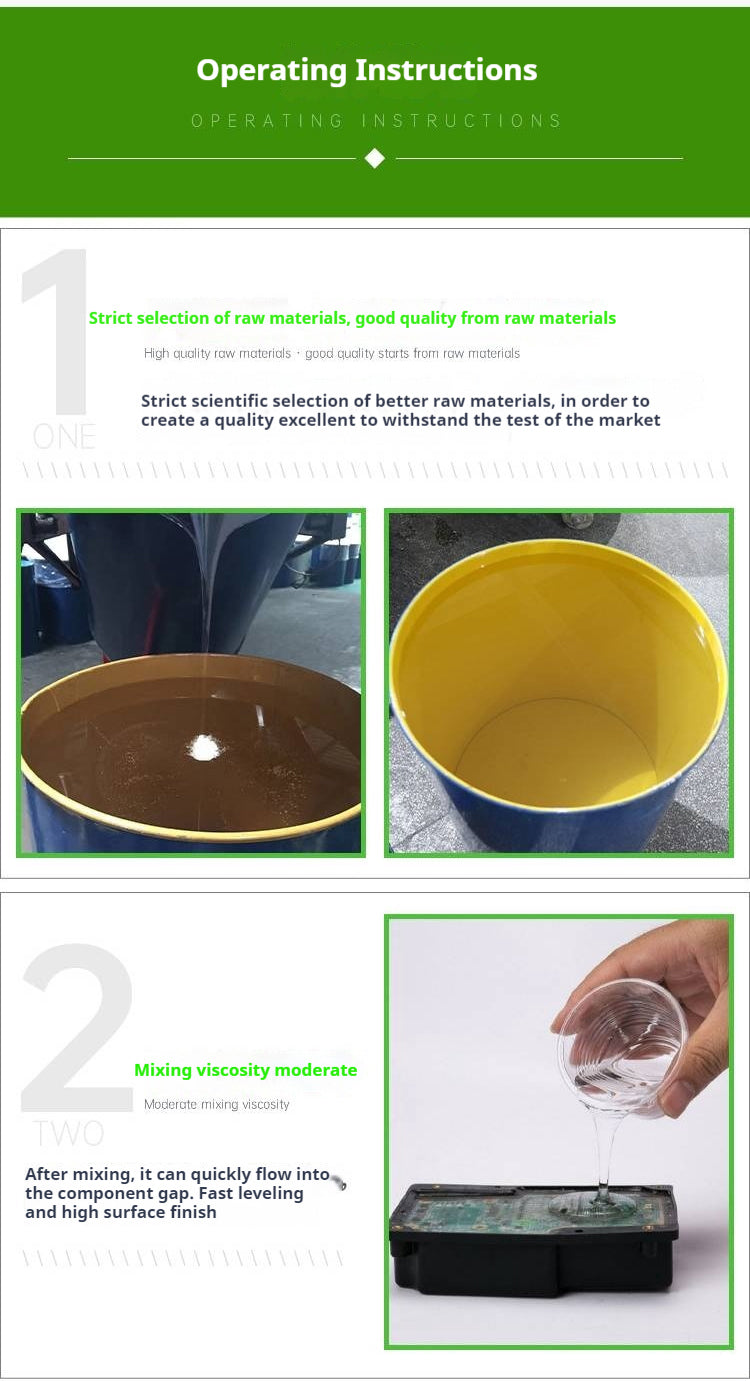 Operating Instructions

OPERATING INSTRUCTIONS

1

ONE

Strict selection of raw materials, good quality from raw materials

High quality raw materials · good quality starts from raw materials

Strict scientific selection of better raw materials, in order to create a quality excellent to withstand the test of the market

2

TWO

Mixing viscosity moderate

Moderate mixing viscosity

After mixing, it can quickly flow into the component gap. Fast leveling and high surface finish