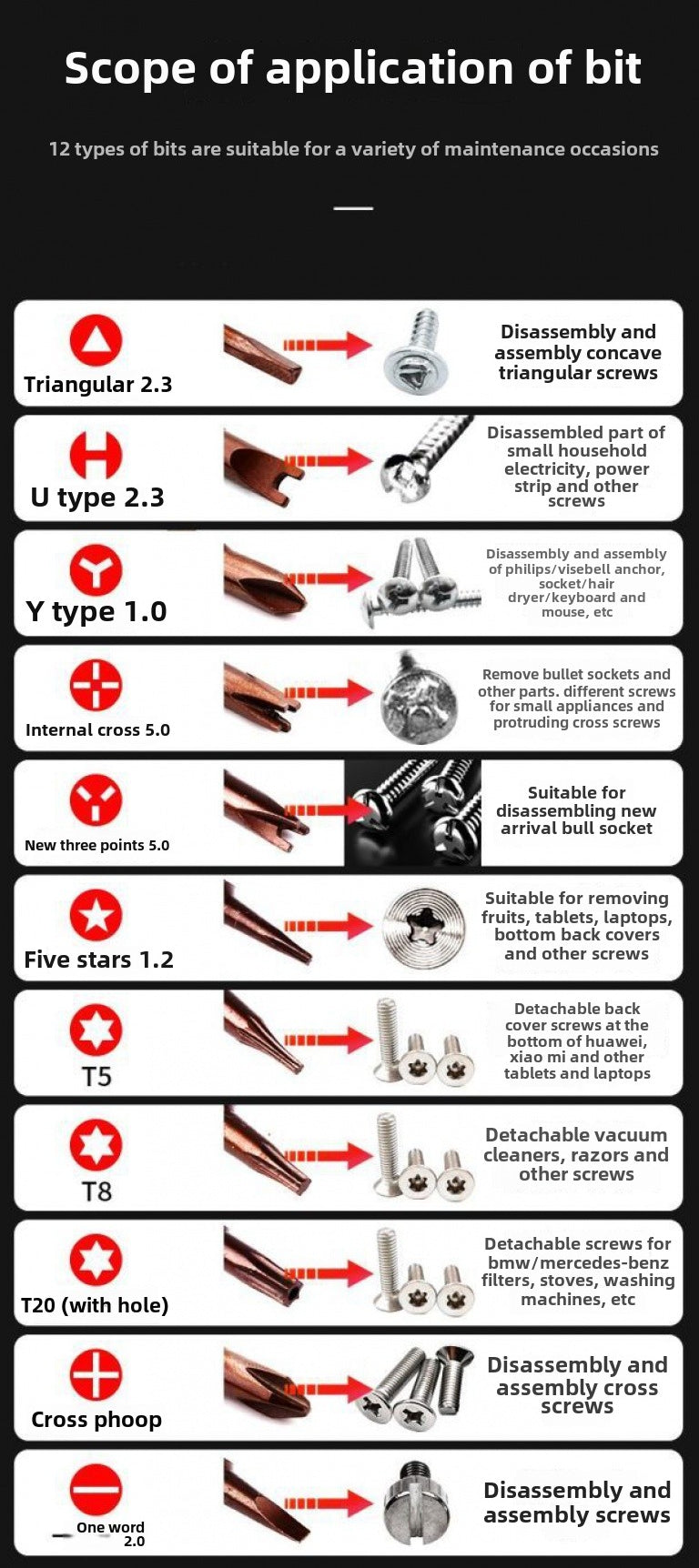 Scope of application of bit

12 types of bits are suitable for a variety of maintenance occasions

Triangular 2.3

Disassembly and assembly concave triangular screws

U type 2.3

Disassembled part of small household electricity, power strip and other screws

Y type 1.0

Disassembly and assembly of philips/visebell anchor, socket/hair dryer/keyboard and mouse, etc

Internal cross 5.0

Remove bullet sockets and other parts. different screws for small appliances and protruding cross screws

New three points 5.0

Suitable for disassembling new arrival bull socket

Five stars 1.2

Suitable for removing fruits, tablets, laptops, bottom back covers and other screws

T5

Detachable back cover screws at the bottom of huawei, xiao mi and other tablets and laptops

T8

Detachable vacuum cleaners, razors and other screws

T20 (with hole)

Detachable screws for bmw/mercedes-benz filters, stoves, washing machines, etc

Cross phoop

Disassembly and assembly cross screws

One word 2.0

Disassembly and assembly screws