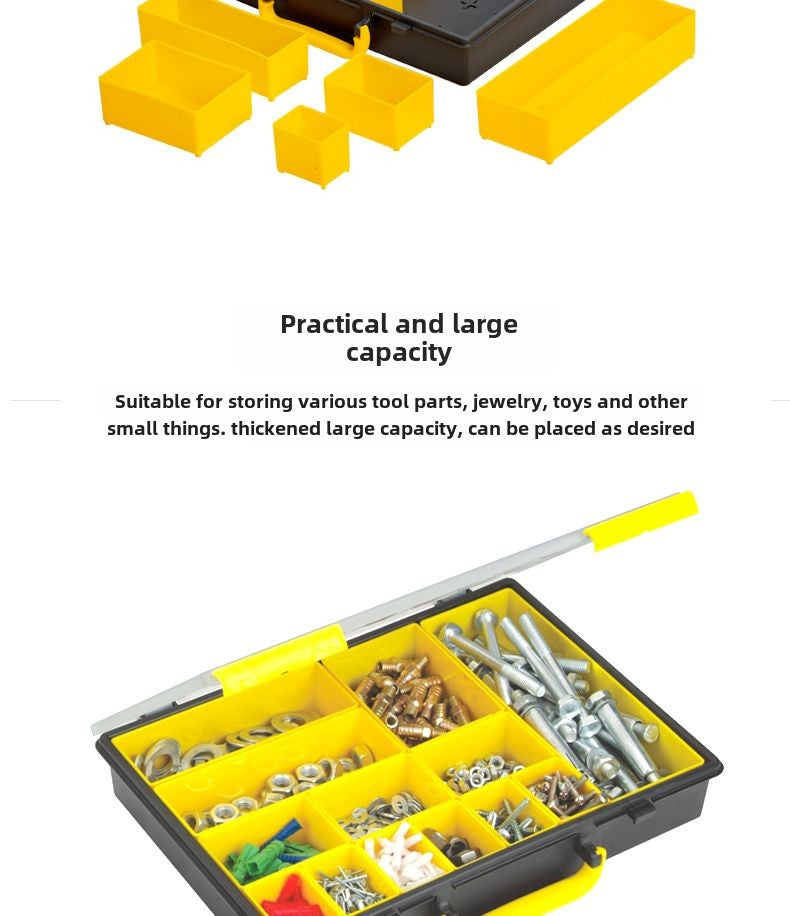 Practical and large capacity

Suitable for storing various tool parts, jewelry, toys and other small things. thickened large capacity, can be placed as desired