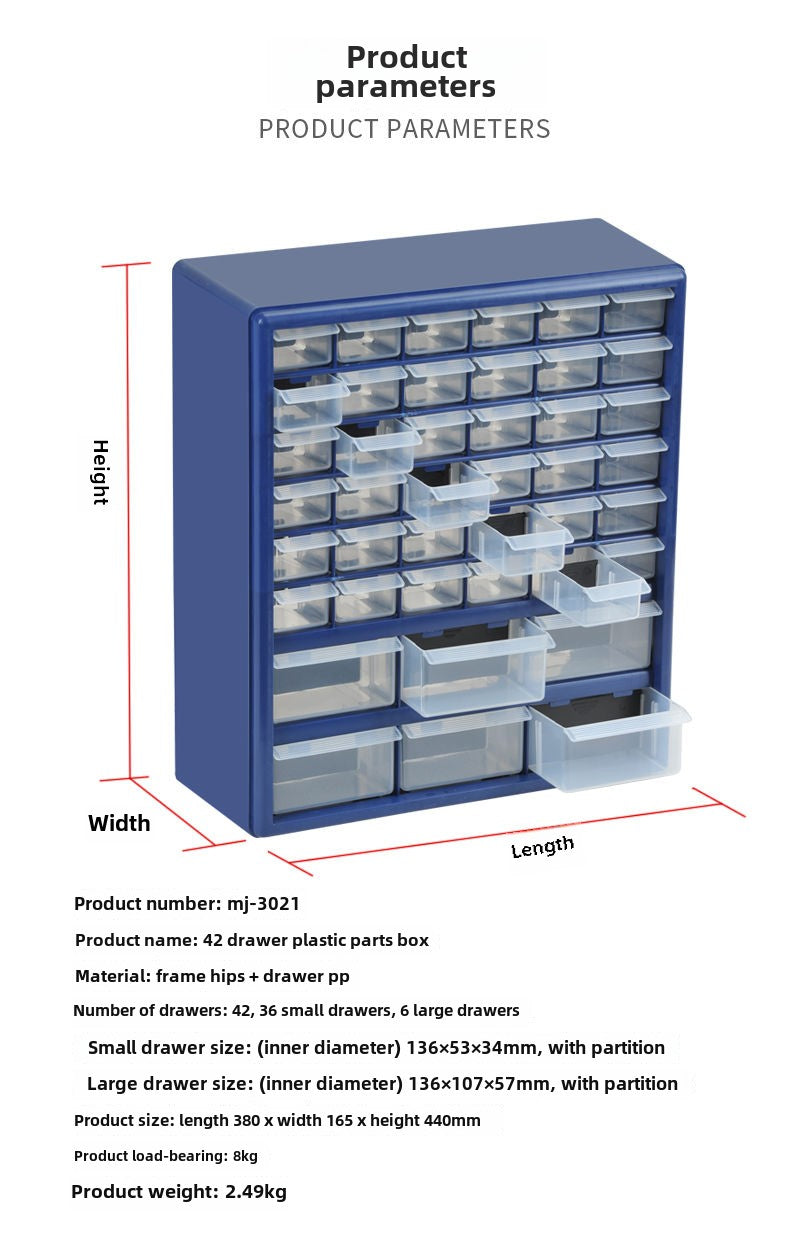 Product parameters
PRODUCT PARAMETERS

Height

Width

Length

Product number: mj-3021

Product name: 42 drawer plastic parts box

Material: frame hips + drawer pp

Number of drawers: 42, 36 small drawers, 6 large drawers

Small drawer size: (inner diameter) 136×53×34mm, with partition

Large drawer size: (inner diameter) 136×107×57mm, with partition

Product size: length 380 x width 165 x height 440mm

Product load-bearing: 8kg

Product weight: 2.49kg